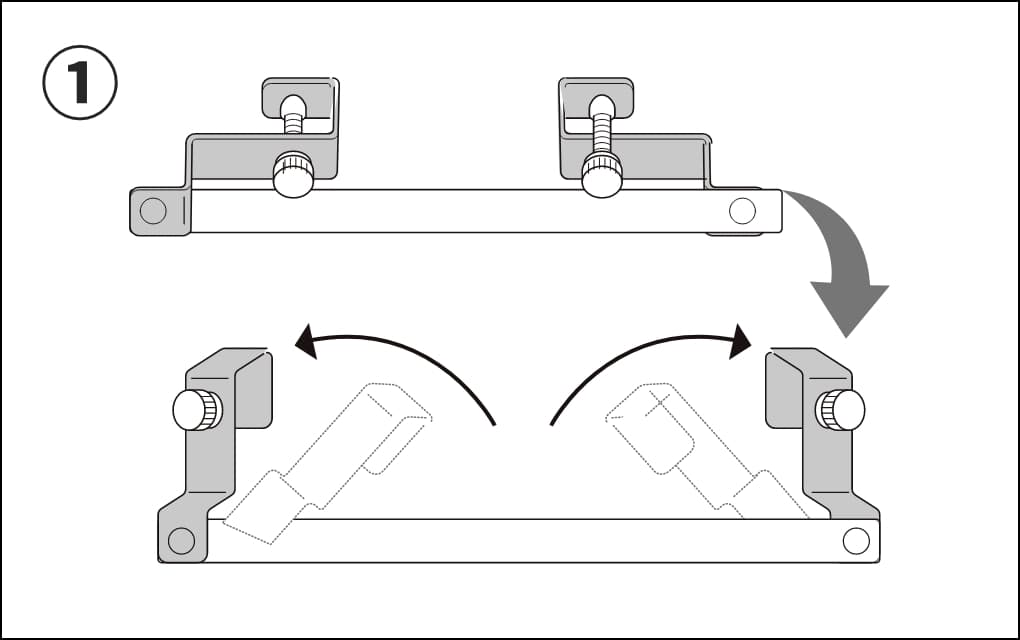 ①